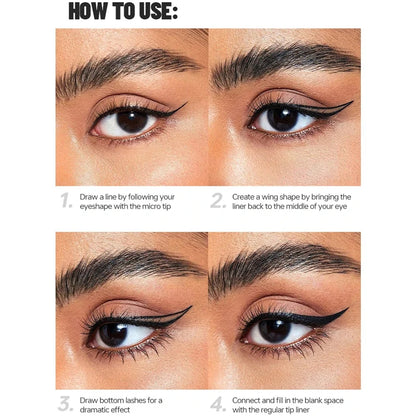 HOW TO USE:

1. Draw a line by following your eyeshape with the micro tip

2. Create a wing shape by bringing the liner back to the middle of your eye

3. Draw bottom lashes for a dramatic effect

4. Connect and fill in the blank space with the regular tip liner